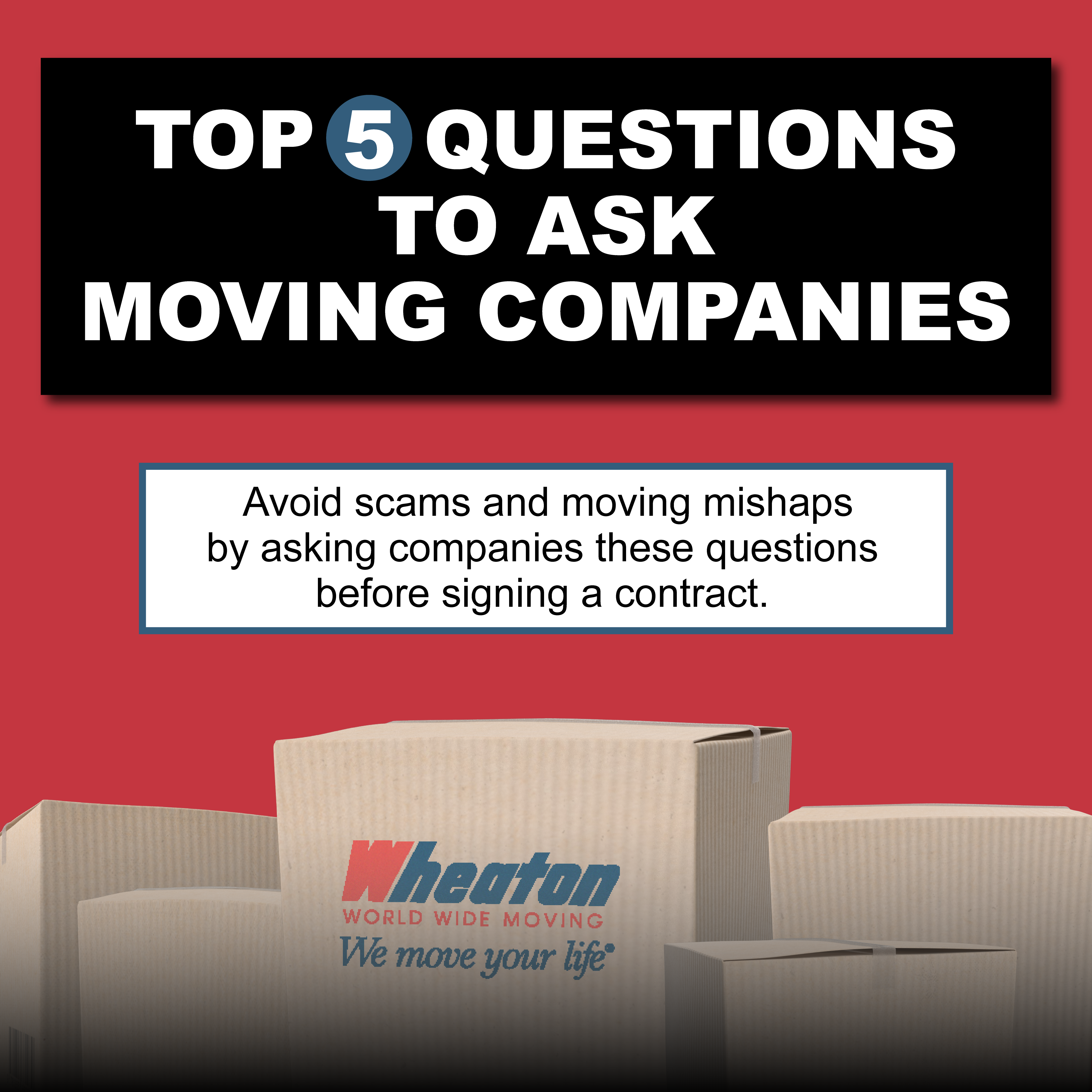 TOP 5 QUESTIONS TO ASK MOVING COMPANIES

Avoid scams and moving mishaps by asking companies these questions before signing a contract.

Wheaton
WORLD WIDE MOVING
We move your life®