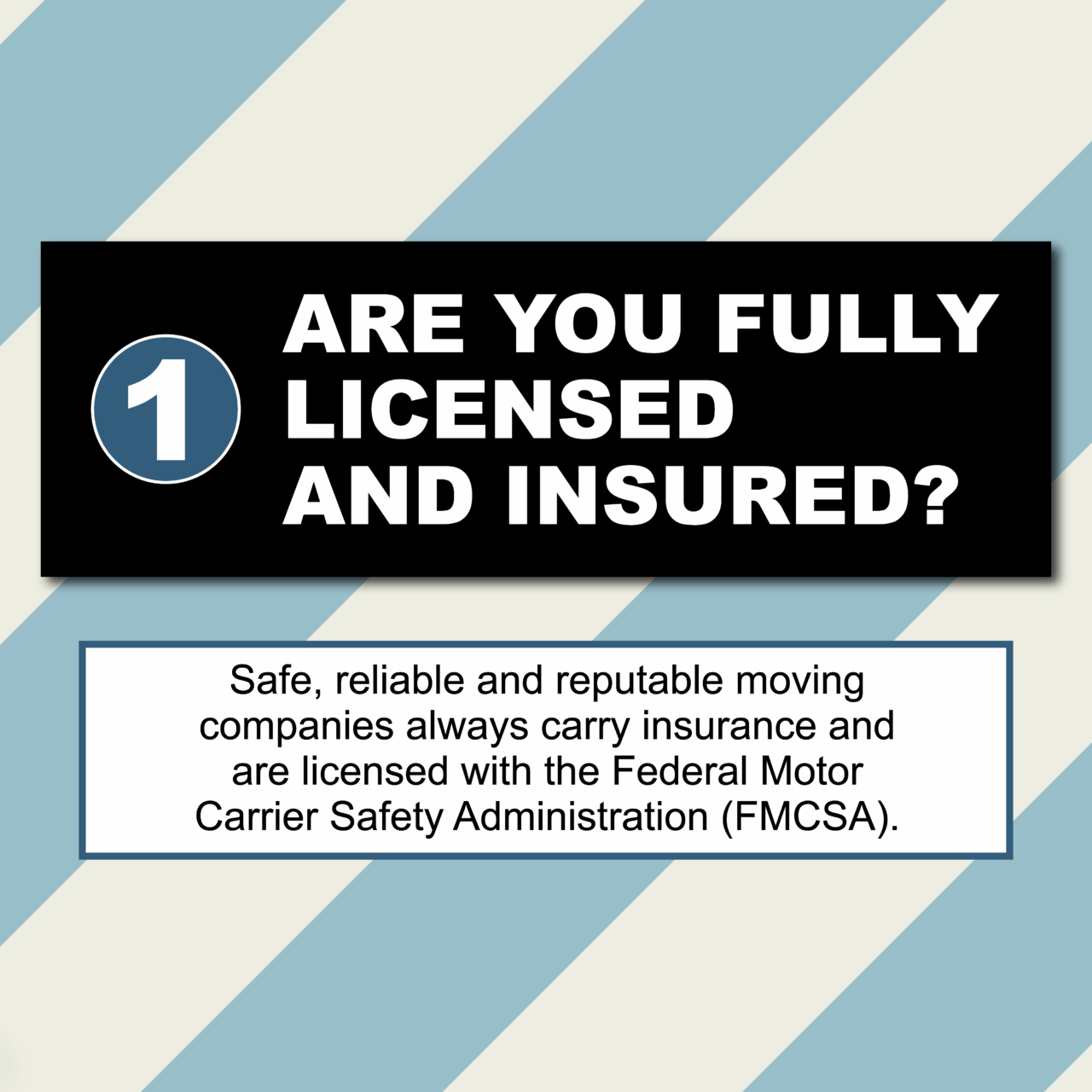 1

ARE YOU FULLY LICENSED AND INSURED?

Safe, reliable and reputable moving companies always carry insurance and are licensed with the Federal Motor Carrier Safety Administration (FMCSA).