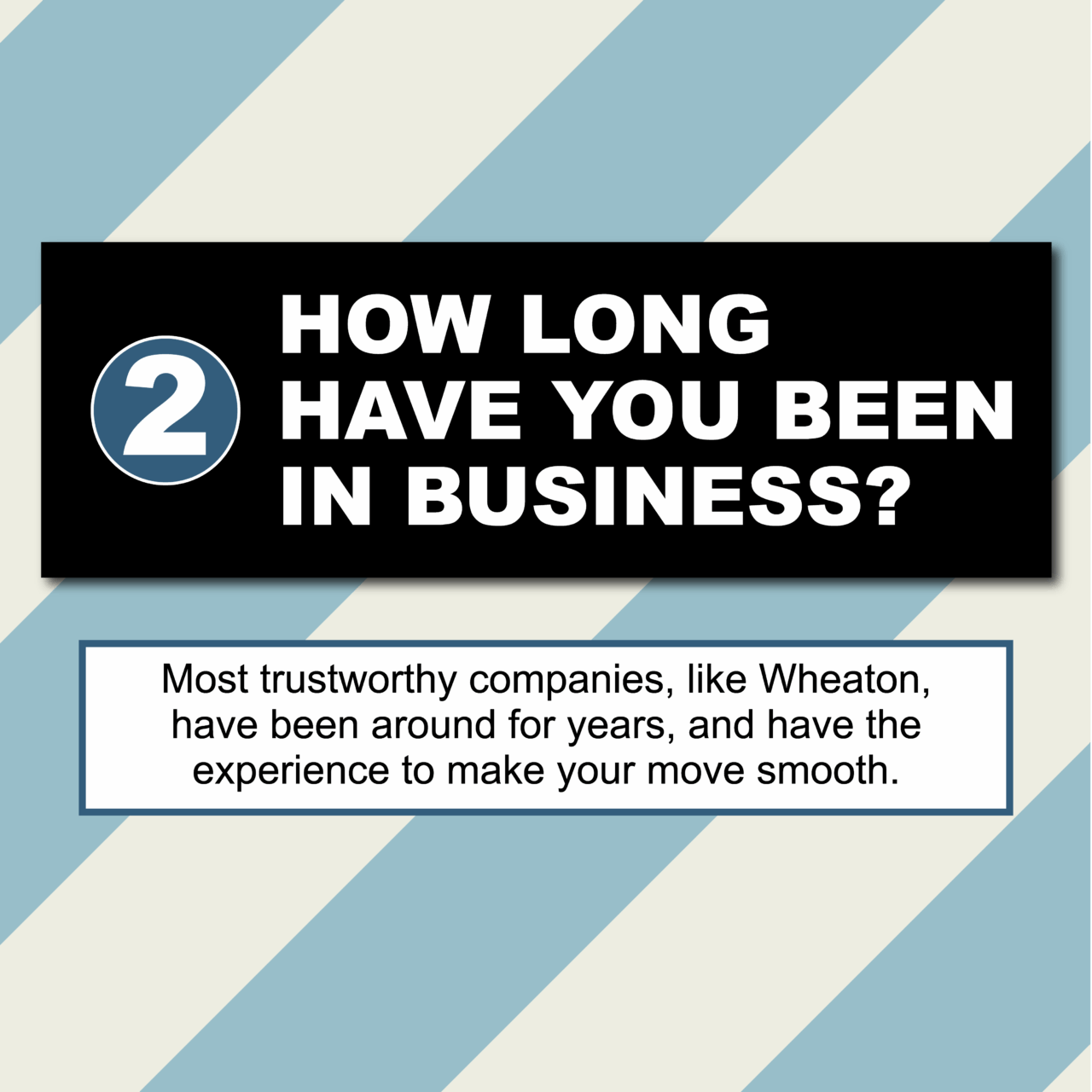 2

HOW LONG HAVE YOU BEEN IN BUSINESS?

Most trustworthy companies, like Wheaton, have been around for years, and have the experience to make your move smooth.