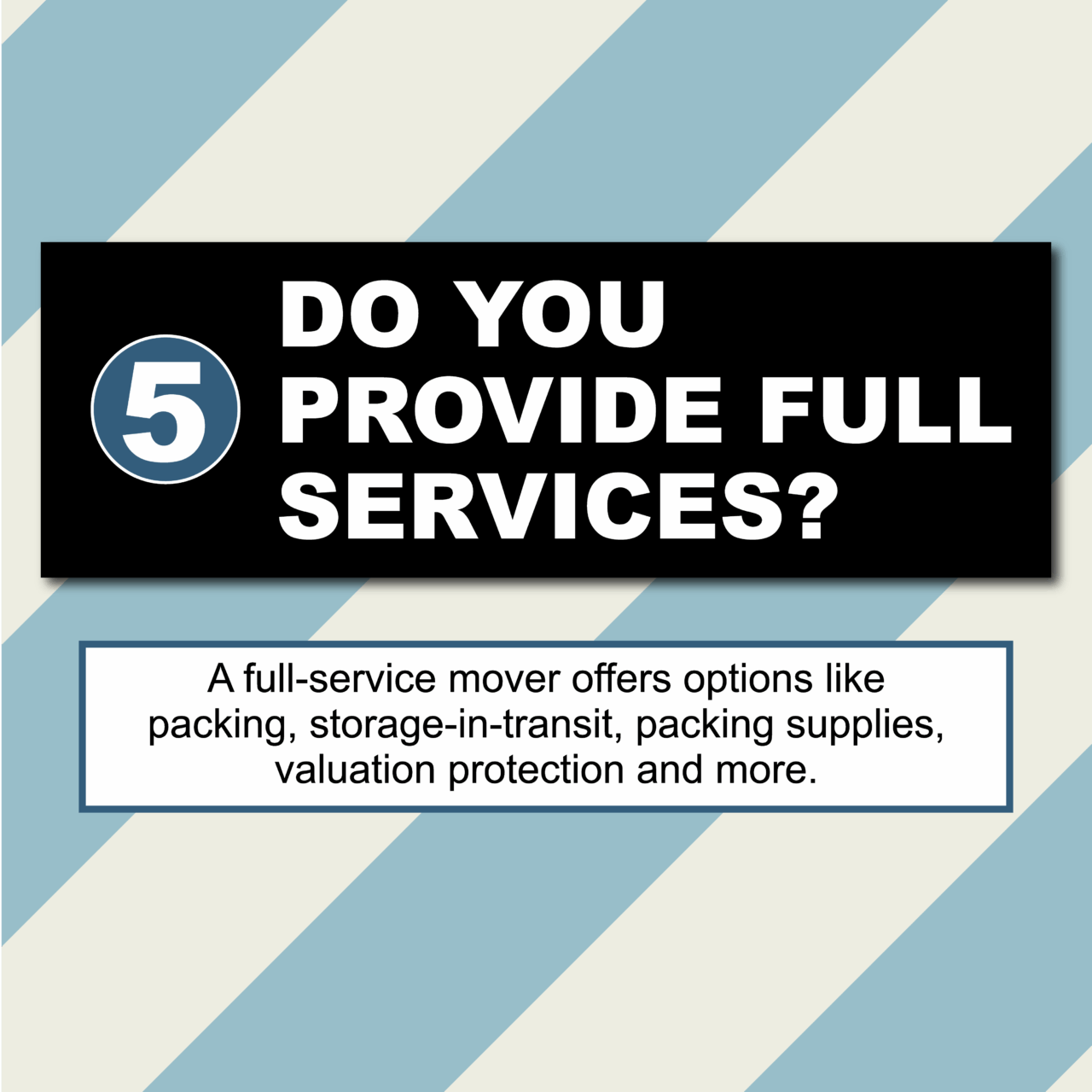 5

DO YOU PROVIDE FULL SERVICES?

A full-service mover offers options like packing, storage-in-transit, packing supplies, valuation protection and more.