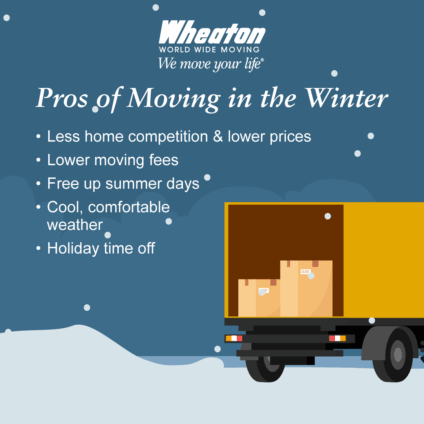 Wheaton
WORLD WIDE MOVING
We move your life®

Pros of Moving in the Winter

• Less home competition & lower prices
• Lower moving fees
• Free up summer days
• Cool, comfortable weather
• Holiday time off